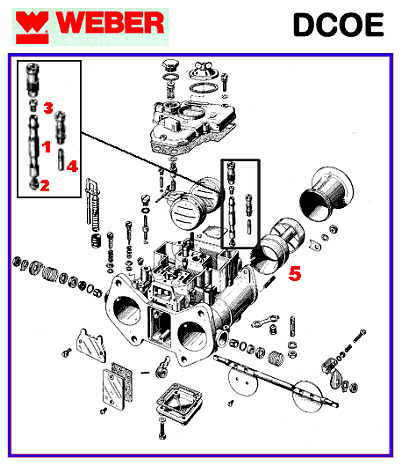 WEBER

DCOE

3
1
4
2
5